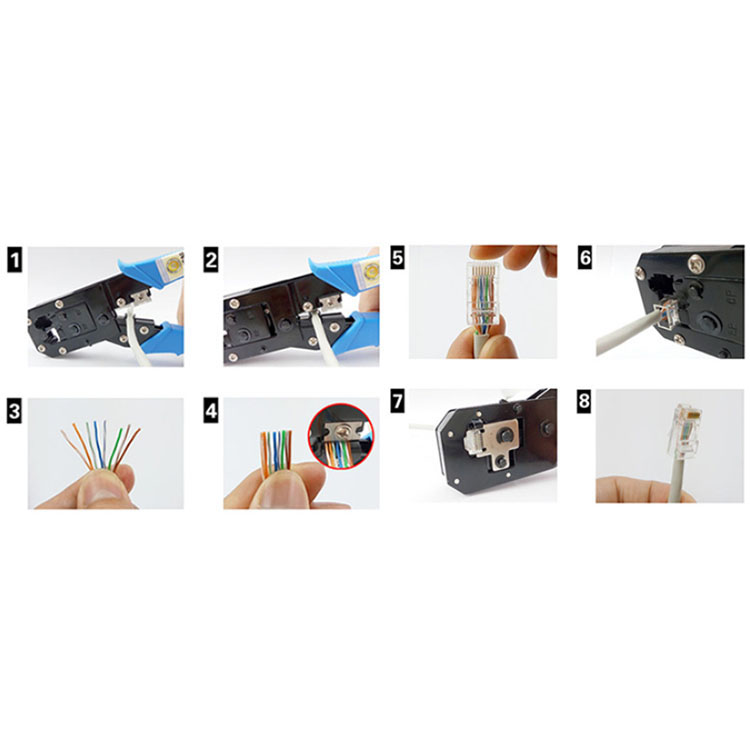 1

2

5

6

3

4

7

8